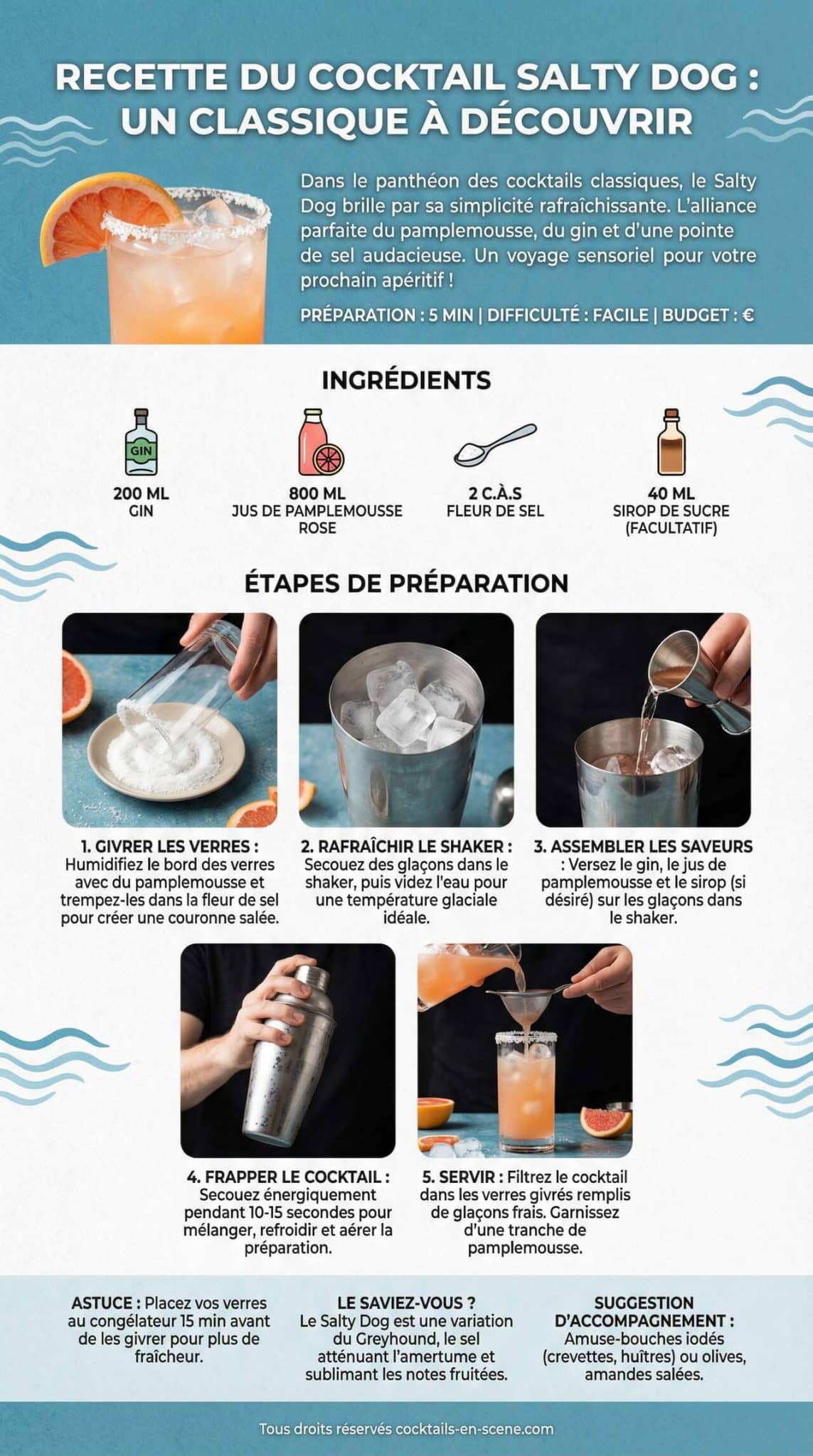 RECETTE DU COCKTAIL SALTY DOG : UN CLASSIQUE À DÉCOUVRIR

Dans le panthéon des cocktails classiques, le Salty Dog brille par sa simplicité rafraîchissante. L'alliance parfaite du pamplemousse, du gin et d'une pointe de sel audacieuse. Un voyage sensoriel pour votre prochain apéritif !

PRÉPARATION : 5 MIN | DIFFICULTÉ : FACILE | BUDGET : €

INGRÉDIENTS

GIN

200 ML
GIN

800 ML
JUS DE PAMPLEMOUSSE ROSE

2 C.À.S
FLEUR DE SEL

40 ML
SIROP DE SUCRE (FACULTATIF)

ÉTAPES DE PRÉPARATION

1. GIVRER LES VERRES : Humidifiez le bord des verres avec du pamplemousse et trempez-les dans la fleur de sel pour créer une couronne salée.

2. RAFRAÎCHIR LE SHAKER : Secouez des glaçons dans le shaker, puis videz l'eau pour une température glaciale idéale.

3. ASSEMBLER LES SAVEURS : Versez le gin, le jus de pamplemousse et le sirop (si désiré) sur les glaçons dans le shaker.

4. FRAPPER LE COCKTAIL : Secouez énergiquement pendant 10-15 secondes pour mélanger, refroidir et aérer la préparation.

5. SERVIR : Filtrez le cocktail dans les verres givrés remplis de glaçons frais. Garnissez d'une tranche de pamplemousse.

ASTUCE : Placez vos verres au congélateur 15 min avant de les givrer pour plus de fraîcheur.

LE SAVIEZ-VOUS ? Le Salty Dog est une variation du Greyhound, le sel atténuant l'amertume et sublimant les notes fruitées.

SUGGESTION D'ACCOMPAGNEMENT : Amuse-bouches iodés (crevettes, huîtres) ou olives, amandes salées.

Tous droits réservés cocktails-en-scene.com