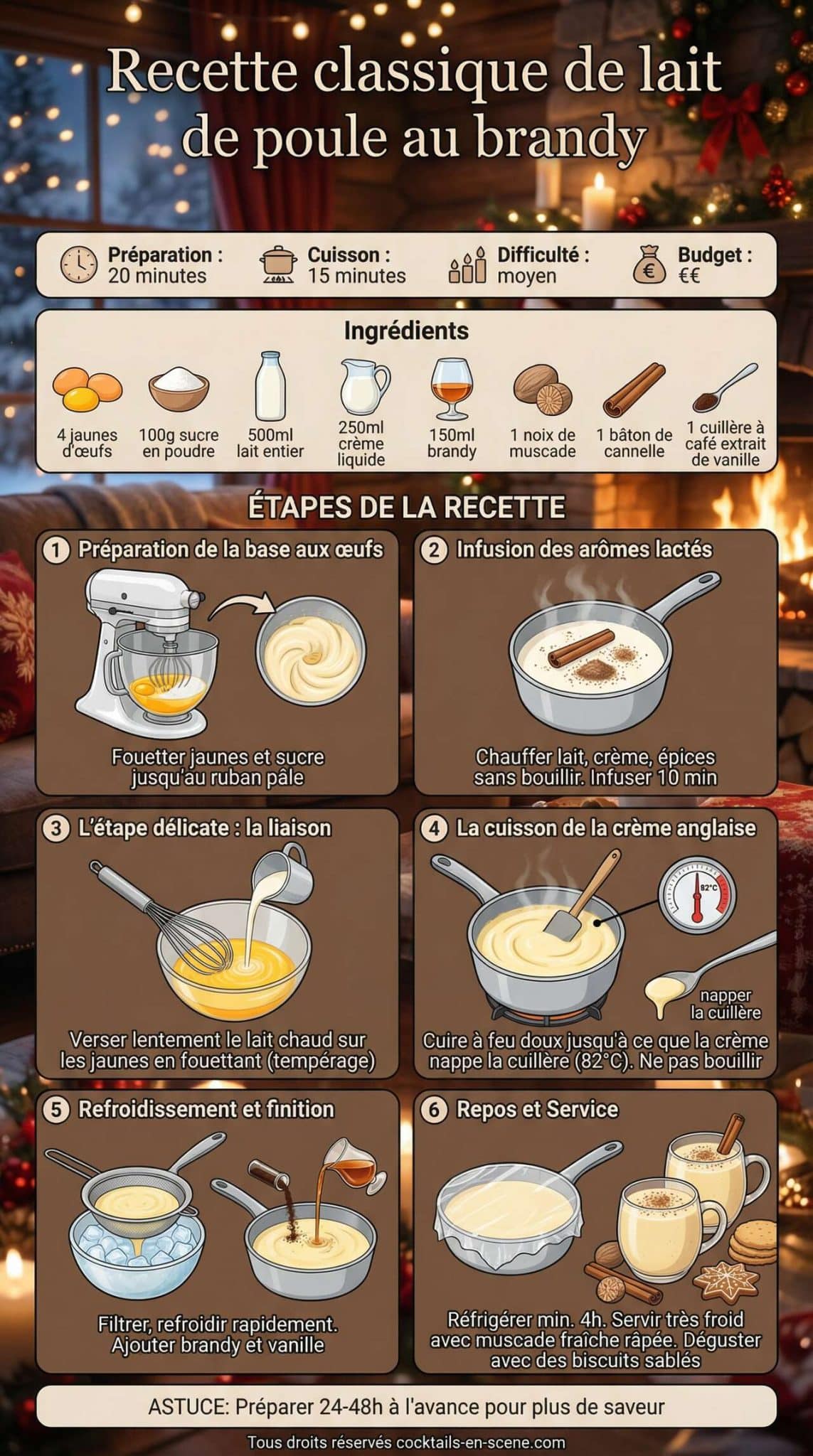 Recette classique de lait de poule au brandy

Préparation : 20 minutes
Cuisson : 15 minutes
Difficulté : moyen
Budget : €€

Ingrédients

4 jaunes d'œufs
100g sucre en poudre
500ml lait entier
250ml crème liquide
150ml brandy
1 noix de muscade
1 bâton de cannelle
1 cuillère à café extrait de vanille

ÉTAPES DE LA RECETTE

1 Préparation de la base aux œufs
Fouetter jaunes et sucre jusqu'au ruban pâle

2 Infusion des arômes lactés
Chauffer lait, crème, épices sans bouillir. Infuser 10 min

3 L'étape délicate : la liaison
Verser lentement le lait chaud sur les jaunes en fouettant (tempérage)

4 La cuisson de la crème anglaise
82°C
napper la cuillère
Cuire à feu doux jusqu'à ce que la crème nappe la cuillère (82°C). Ne pas bouillir

5 Refroidissement et finition
Filtrer, refroidir rapidement. Ajouter brandy et vanille

6 Repos et Service
Réfrigérer min. 4h. Servir très froid avec muscade fraîche râpée. Déguster avec des biscuits sablés

ASTUCE: Préparer 24-48h à l'avance pour plus de saveur

Tous droits réservés cocktails-en-scene.com